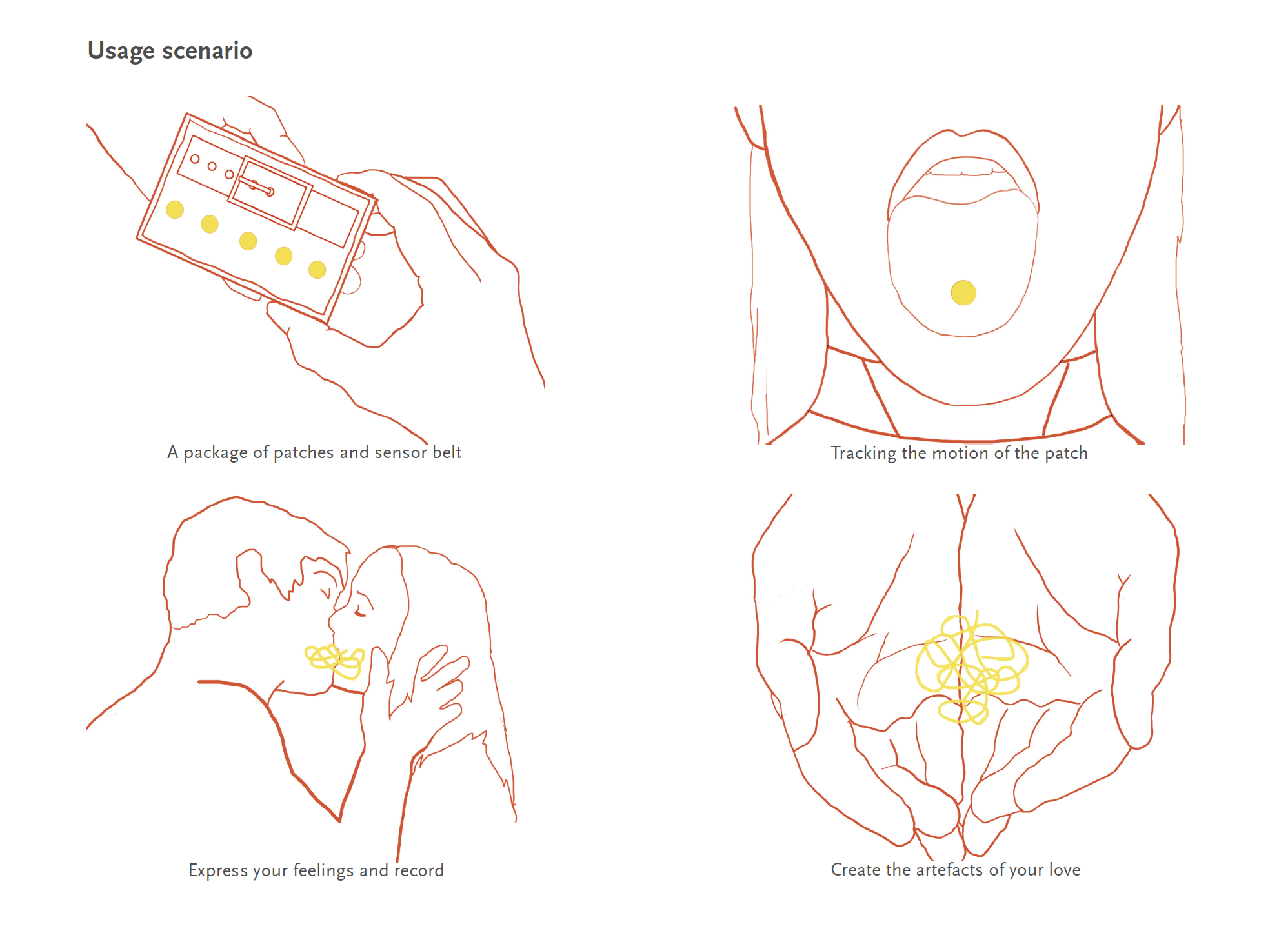 Usage scenario

A package of patches and sensor belt

Tracking the motion of the patch

Express your feelings and record

Create the artefacts of your love